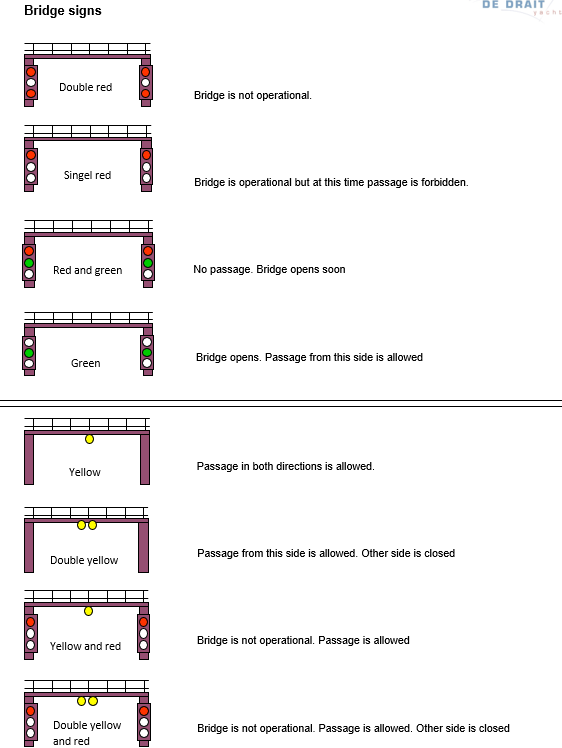 Bridge signs

DE DRAIT yacht

Double red

Bridge is not operational.

Singel red

Bridge is operational but at this time passage is forbidden.

Red and green

No passage. Bridge opens soon

Green

Bridge opens. Passage from this side is allowed

Yellow

Passage in both directions is allowed.

Double yellow

Passage from this side is allowed. Other side is closed

Yellow and red

Bridge is not operational. Passage is allowed

Double yellow and red

Bridge is not operational. Passage is allowed. Other side is closed